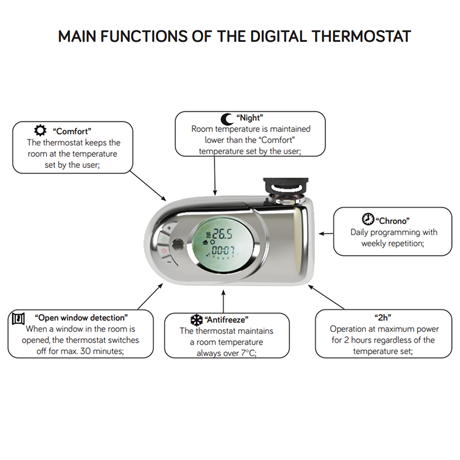 MAIN FUNCTIONS OF THE DIGITAL THERMOSTAT

"Comfort"
The thermostat keeps the room at the temperature set by the user;

"Night"
Room temperature is maintained lower than the "Comfort" temperature set by the user;

26.5
00:07

"Chrono"
Daily programming with weekly repetition;

"Open window detection"
When a window in the room is opened, the thermostat switches off for max. 30 minutes;

"Antifreeze"
The thermostat maintains a room temperature always over 7°C;

"2h"
Operation at maximum power for 2 hours regardless of the temperature set;